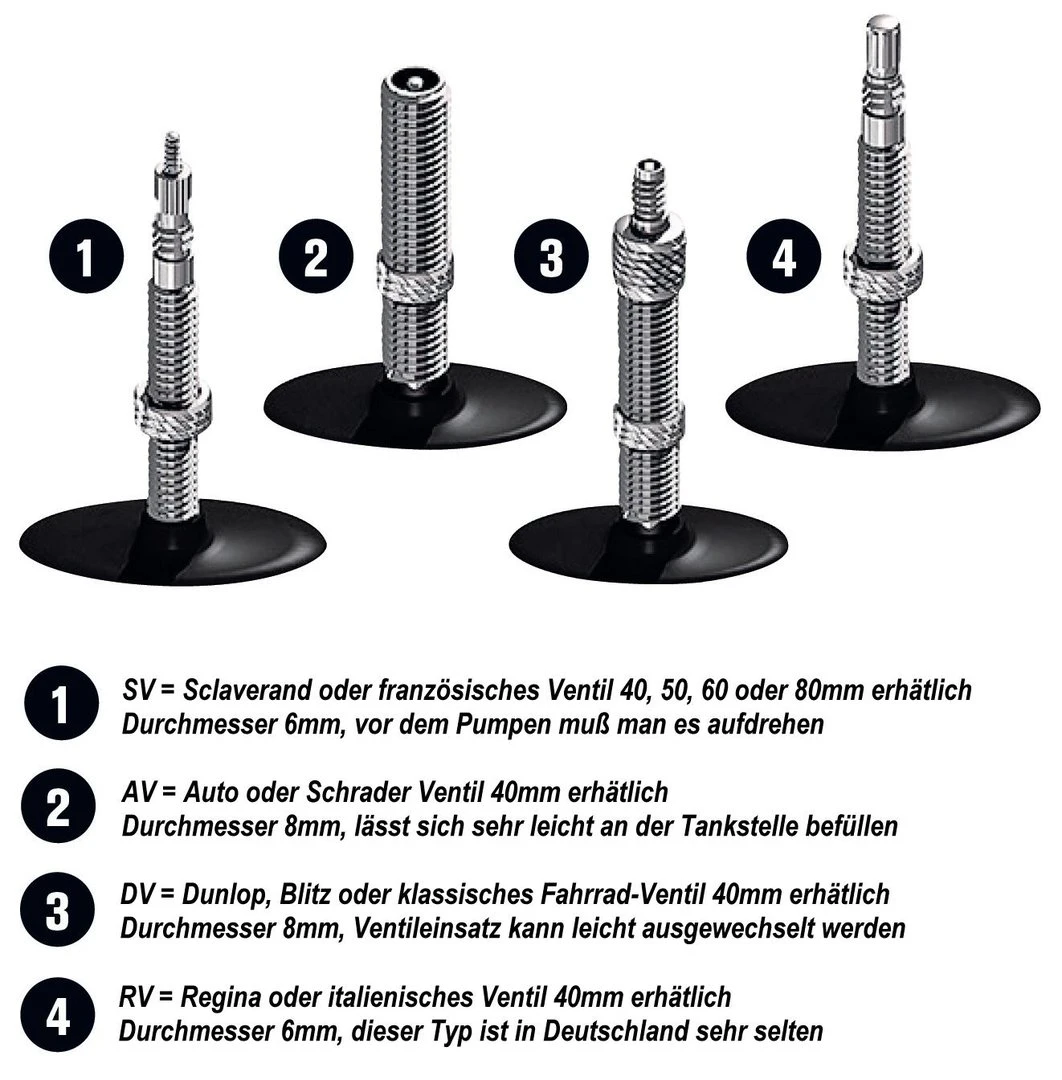 1

2

3

4

1 SV = Sclaverand oder französisches Ventil 40, 50, 60 oder 80mm erhätlich
Durchmesser 6mm, vor dem Pumpen muß man es aufdrehen

2 AV = Auto oder Schrader Ventil 40mm erhätlich
Durchmesser 8mm, lässt sich sehr leicht an der Tankstelle befüllen

3 DV = Dunlop, Blitz oder klassisches Fahrrad-Ventil 40mm erhätlich
Durchmesser 8mm, Ventileinsatz kann leicht ausgewechselt werden

4 RV = Regina oder italienisches Ventil 40mm erhätlich
Durchmesser 6mm, dieser Typ ist in Deutschland sehr selten